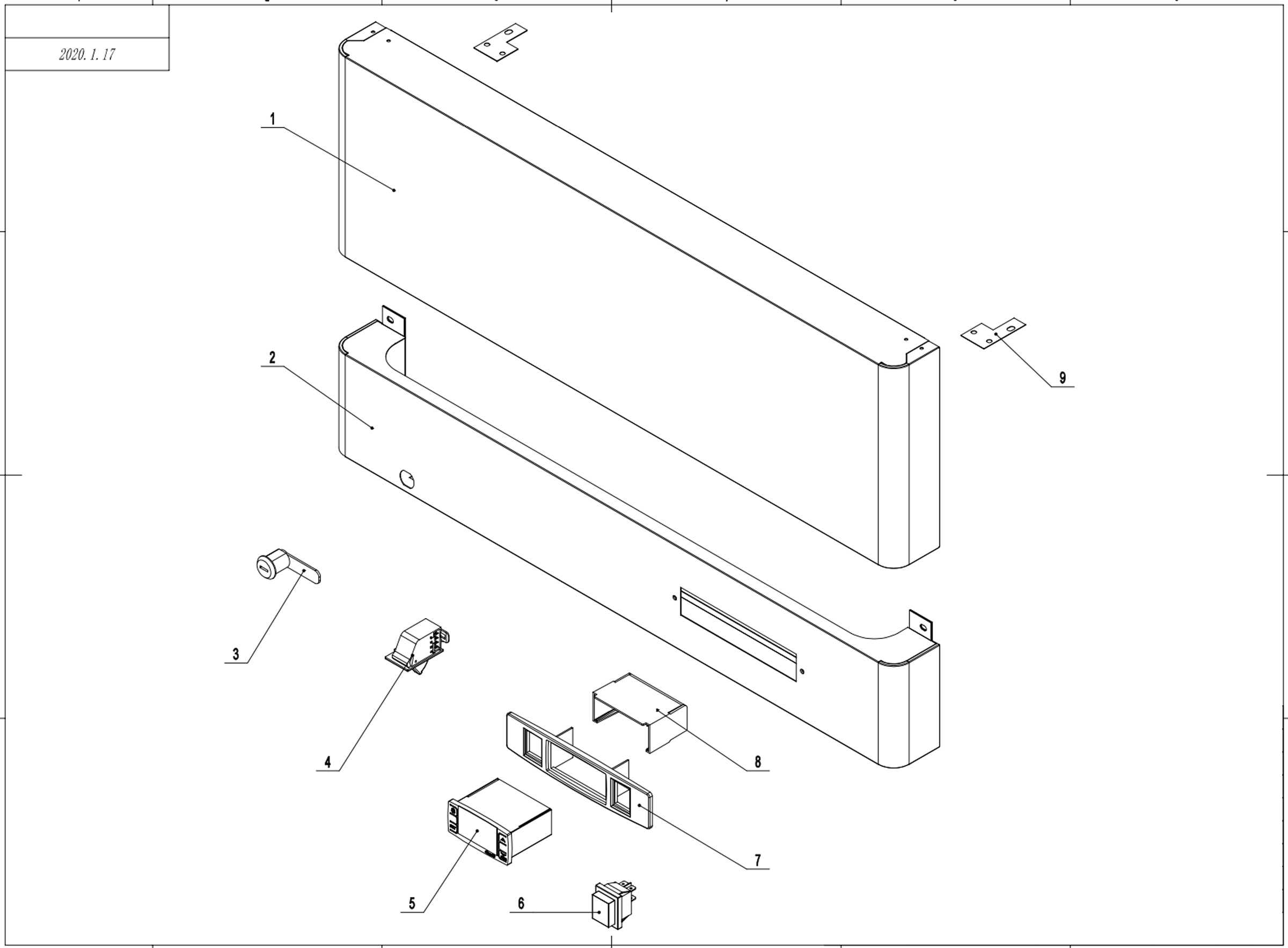 2020. 1. 17

1

2

9

3

4

8

7

5

6